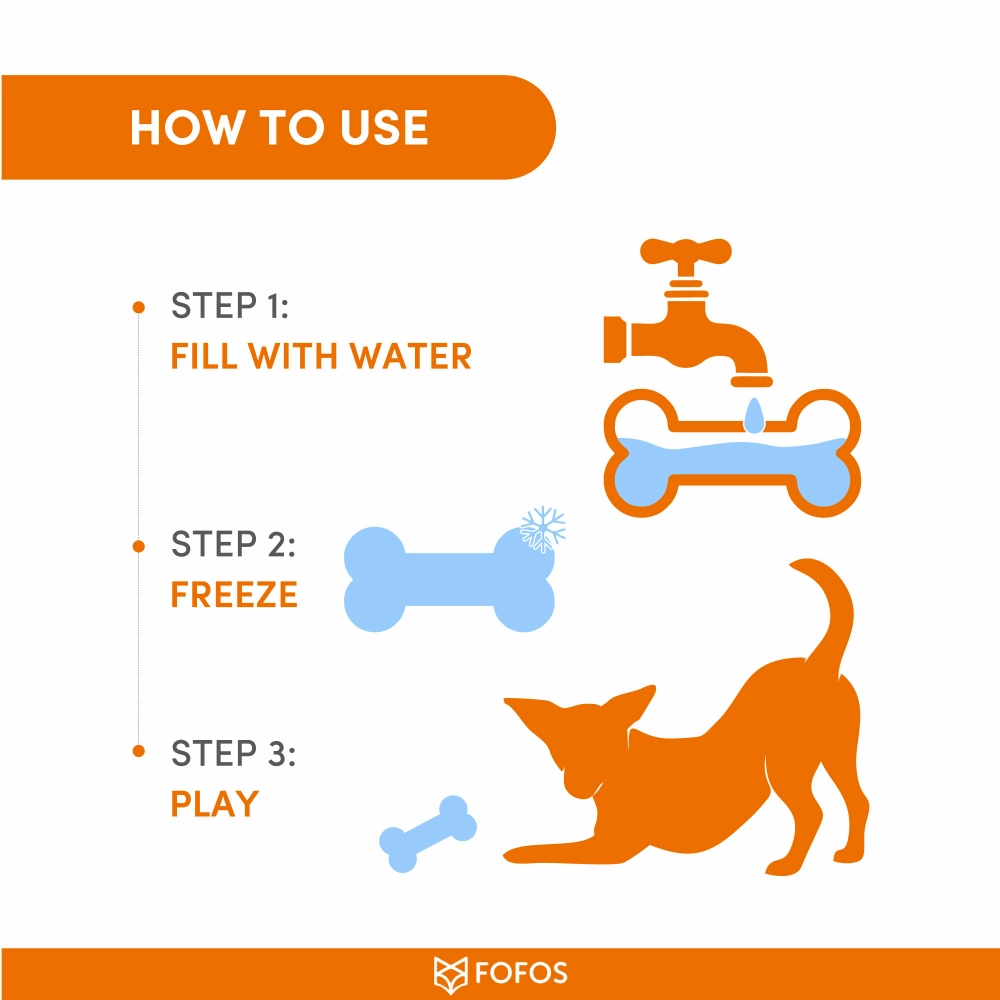 HOW TO USE

STEP 1:
FILL WITH WATER

STEP 2:
FREEZE

STEP 3:
PLAY

FOFOS